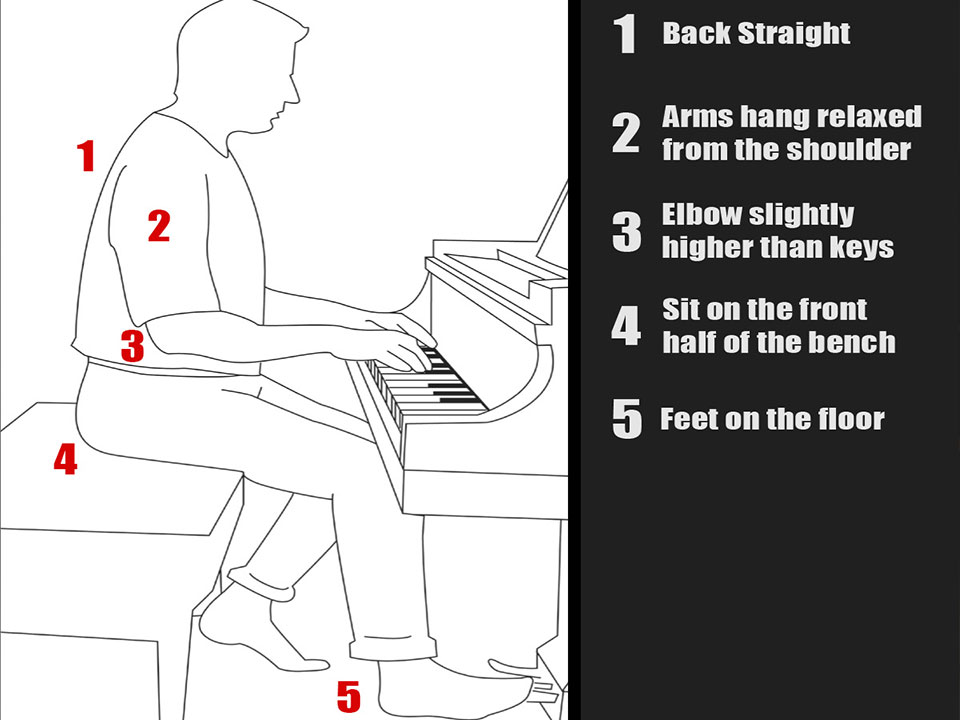 1
2
3
4
5

1 Back Straight

2 Arms hang relaxed from the shoulder

3 Elbow slightly higher than keys

4 Sit on the front half of the bench

5 Feet on the floor